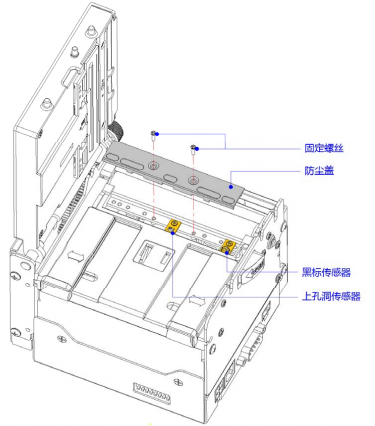 固定螺丝
防尘盖
黑标传感器
上孔洞传感器